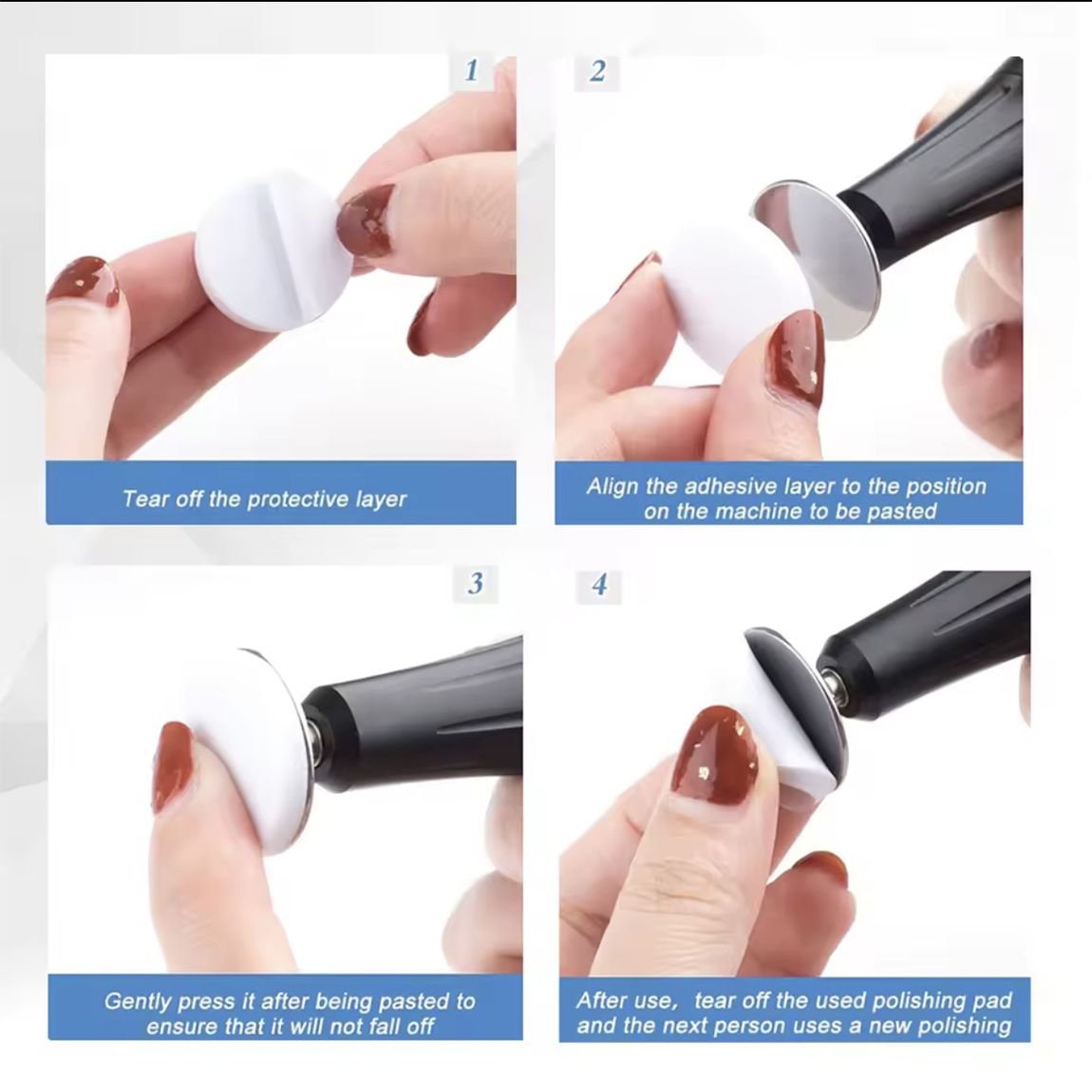 1

Tear off the protective layer

2

Align the adhesive layer to the position on the machine to be pasted

3

Gently press it after being pasted to ensure that it will not fall off

4

After use, tear off the used polishing pad and the next person uses a new polishing